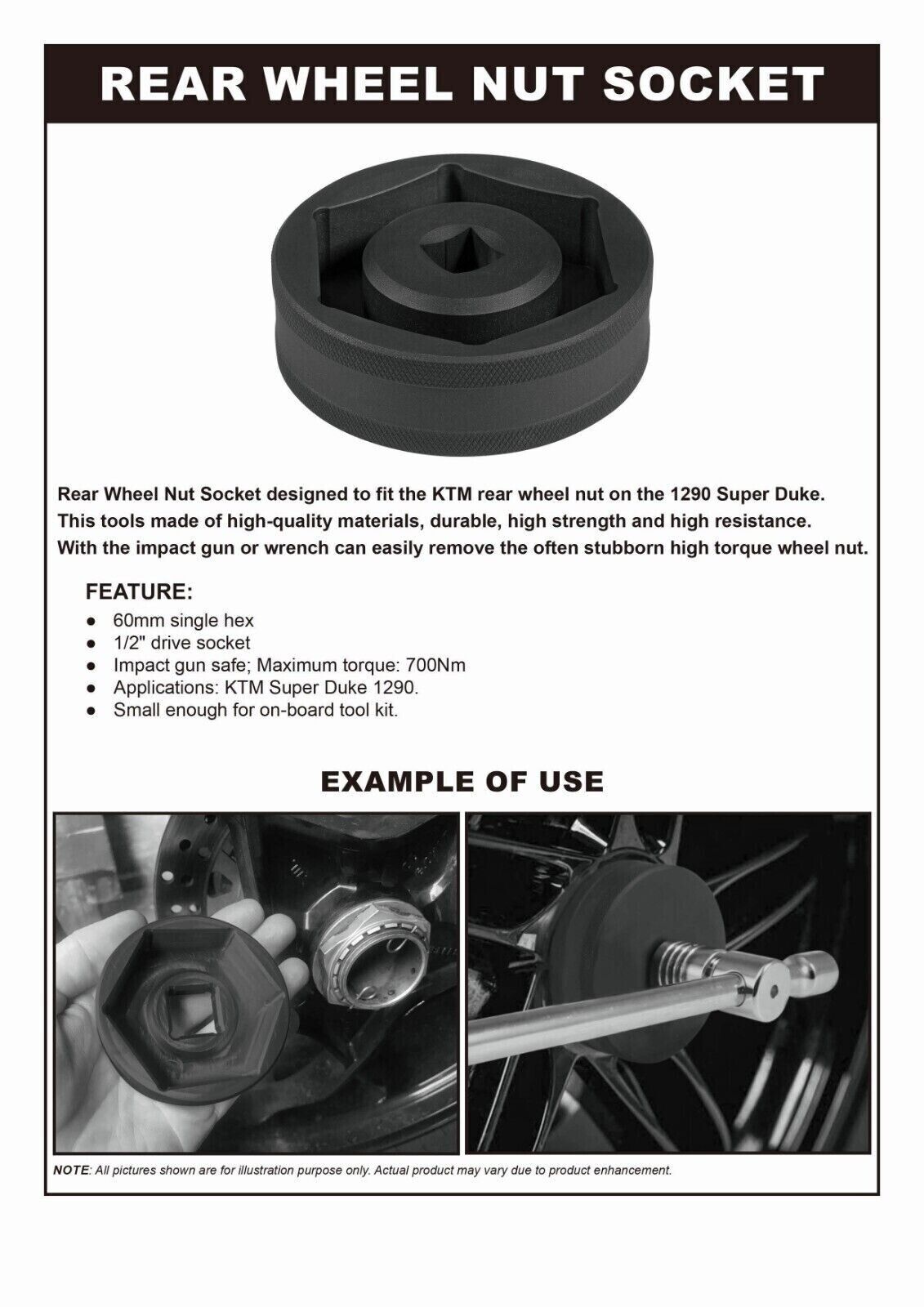 REAR WHEEL NUT SOCKET

Rear Wheel Nut Socket designed to fit the KTM rear wheel nut on the 1290 Super Duke.
This tools made of high-quality materials, durable, high strength and high resistance.
With the impact gun or wrench can easily remove the often stubborn high torque wheel nut.

FEATURE:
● 60mm single hex
● 1/2" drive socket
● Impact gun safe; Maximum torque: 700Nm
● Applications: KTM Super Duke 1290.
● Small enough for on-board tool kit.

EXAMPLE OF USE

NOTE: All pictures shown are for illustration purpose only. Actual product may vary due to product enhancement.